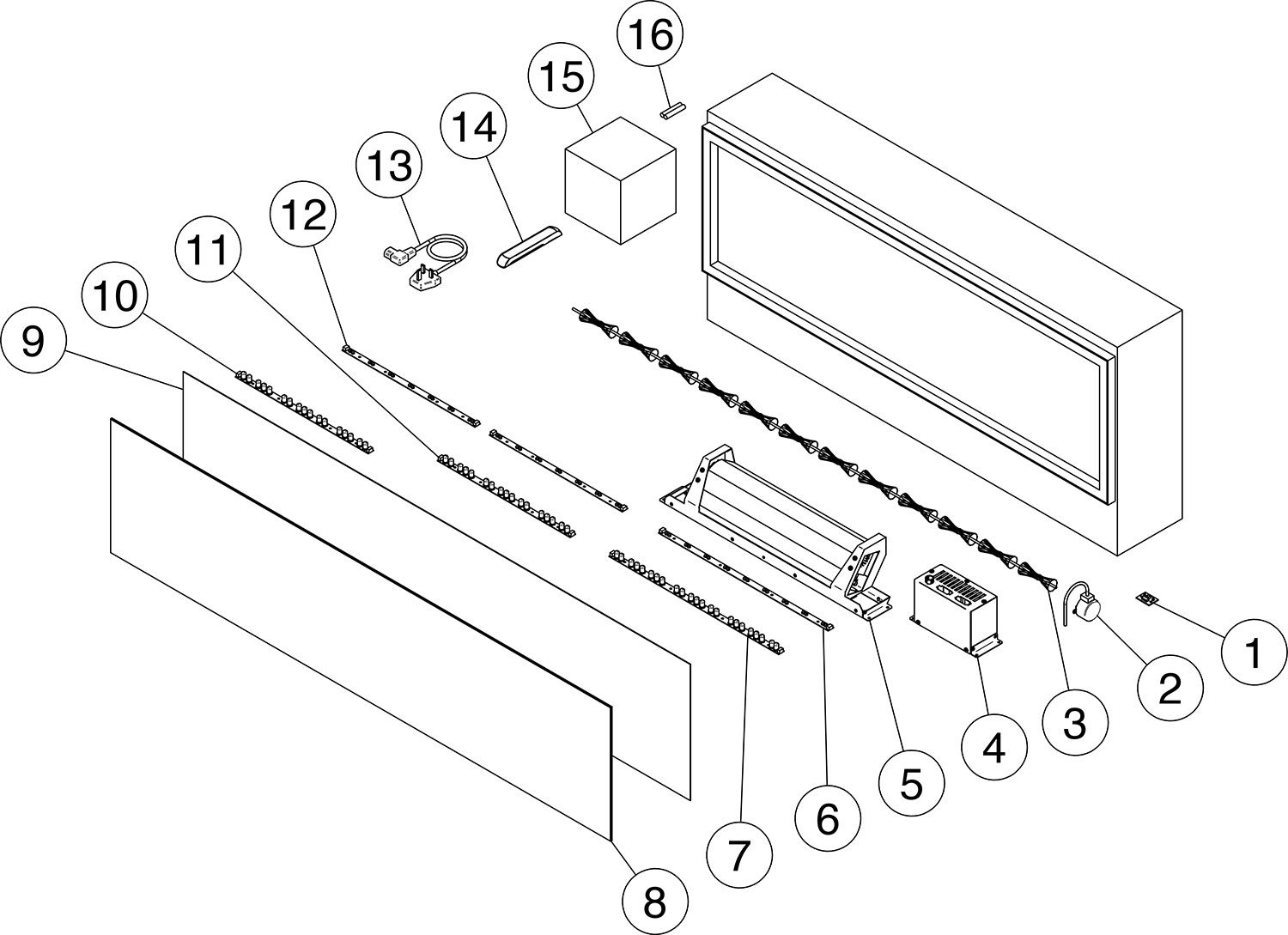 16
15
14
13
12
11
10
9
1
2
3
4
5
6
7
8