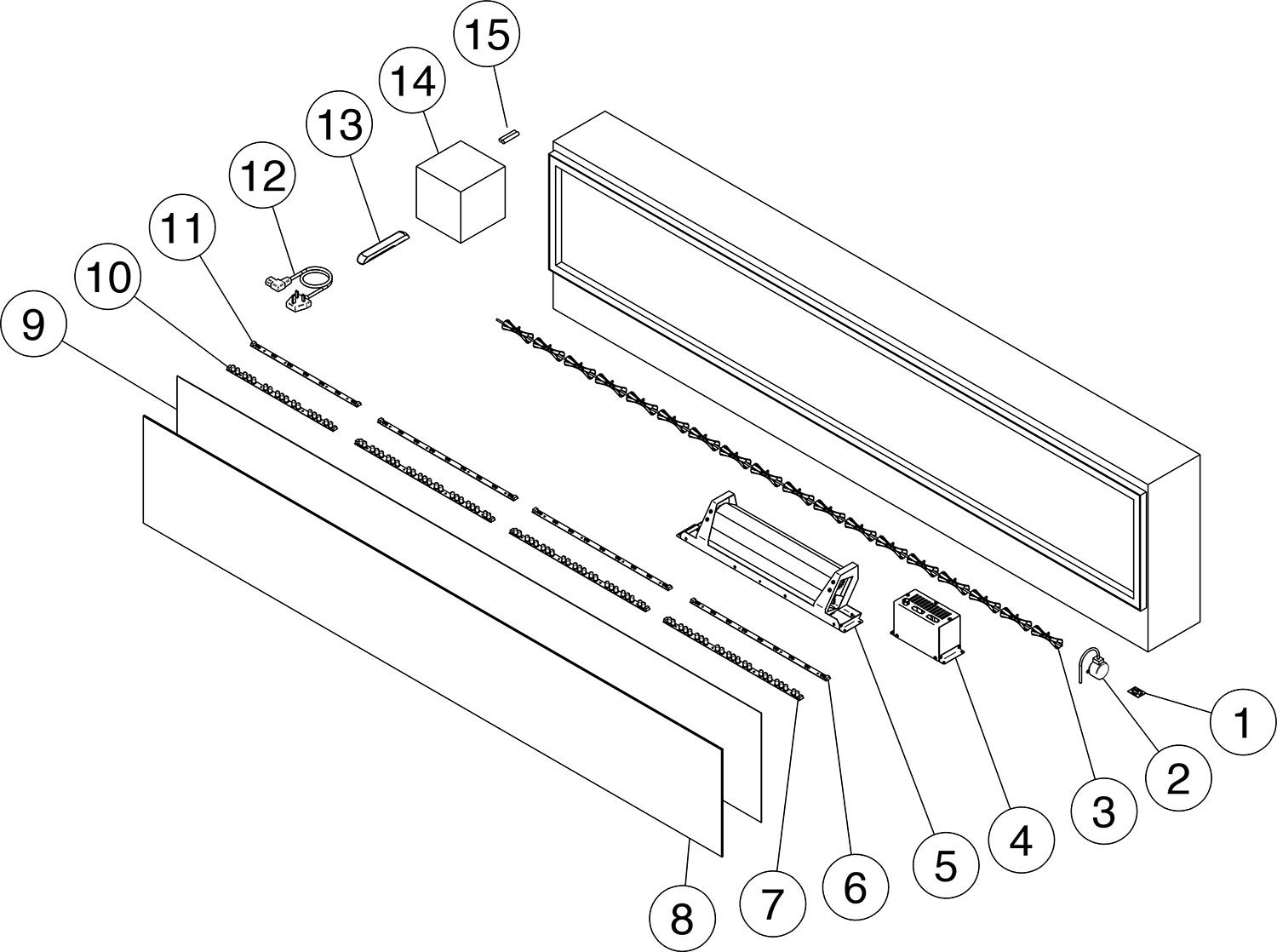 15
14
13
12
11
10
9
1
2
3
4
5
6
7
8