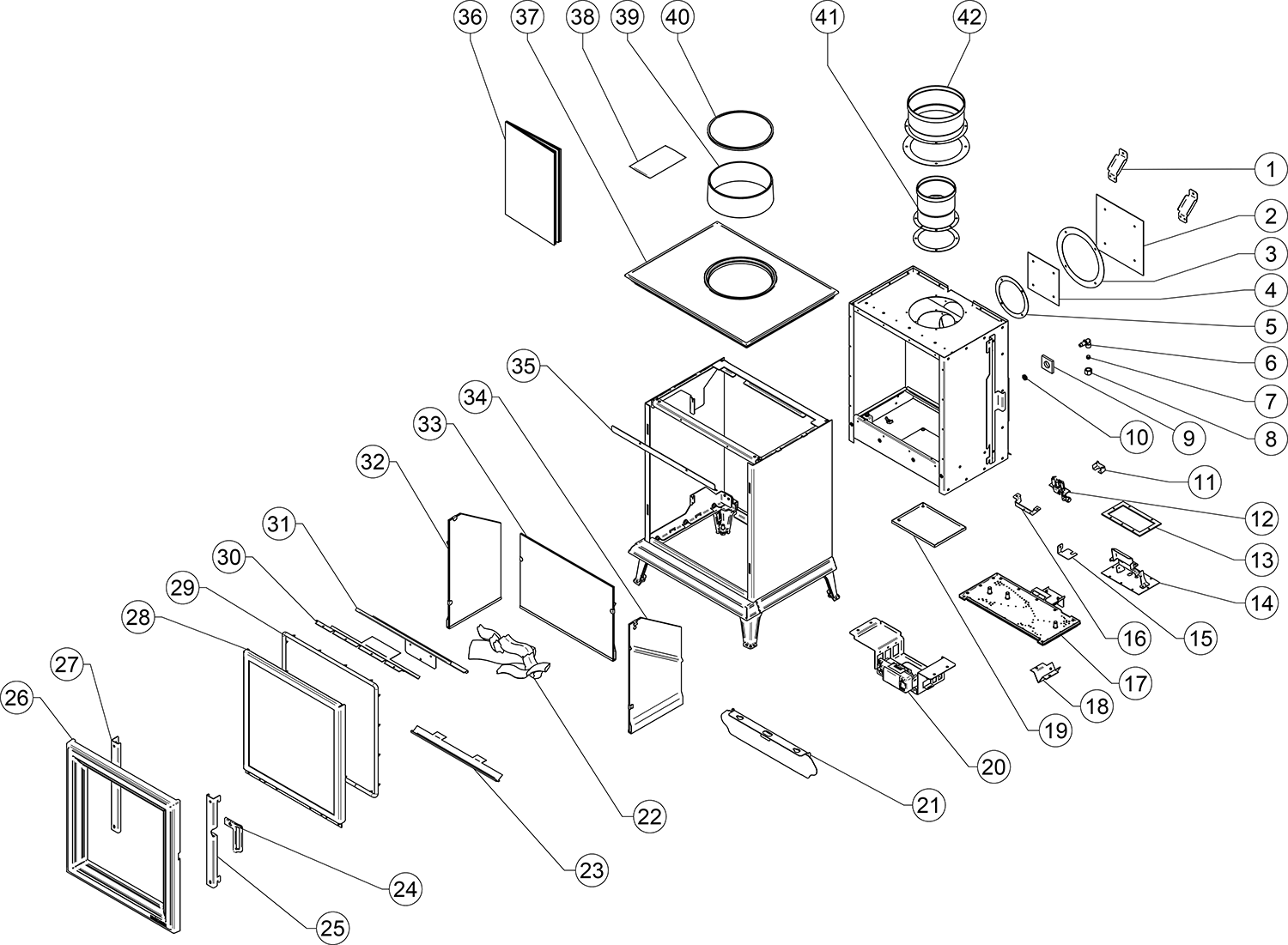 36 37 38 39 40 41 42

1
2
3
4
5
6
7
8
9
10
11
12
13
14
15
16
17
18
19
20
21
22
23
24
25
26
27
28
29
30
31
32
33
34
35