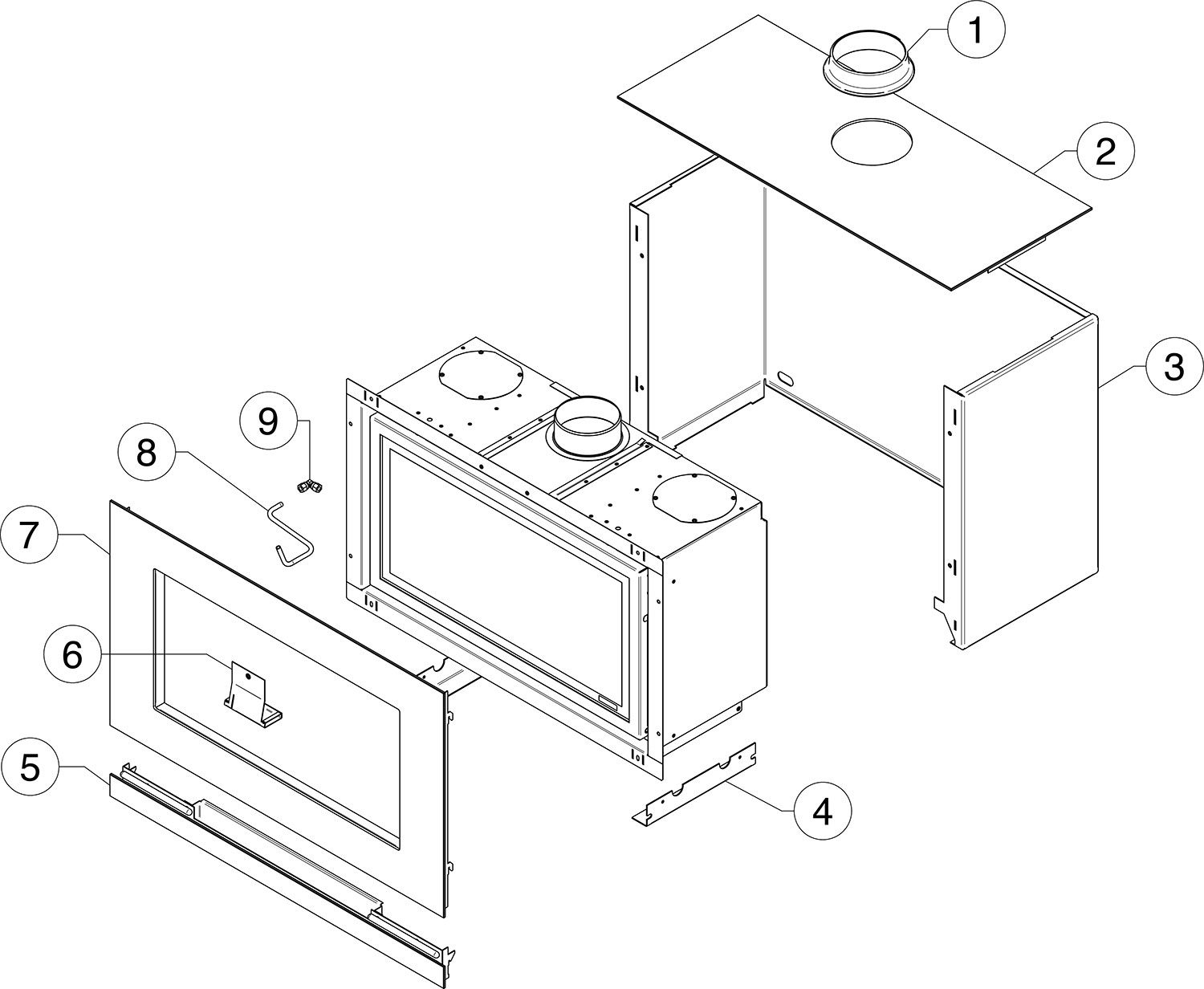 1
2
3
9
8
7
6
5
4