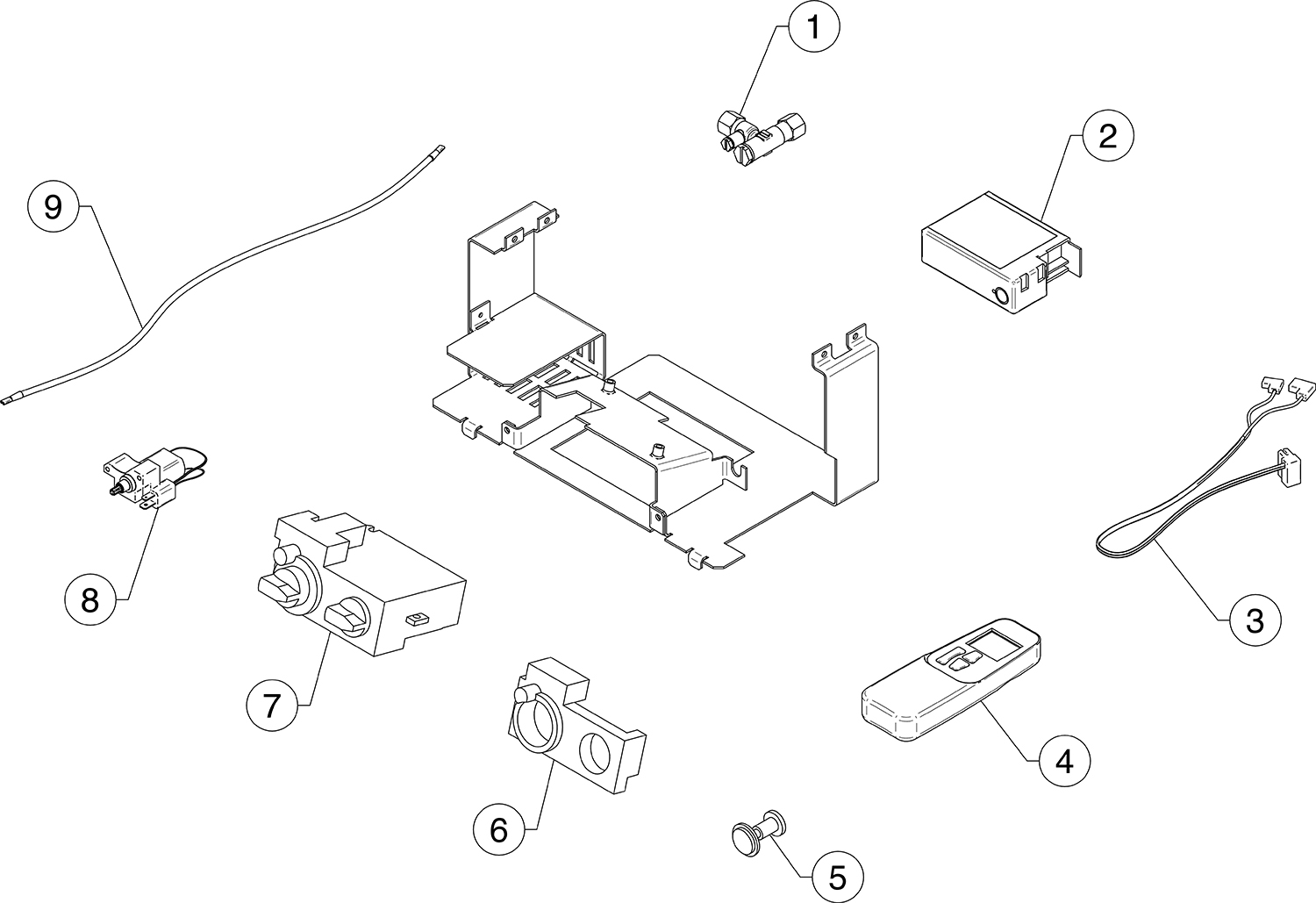 1
2
9
3
8
7
4
6
5