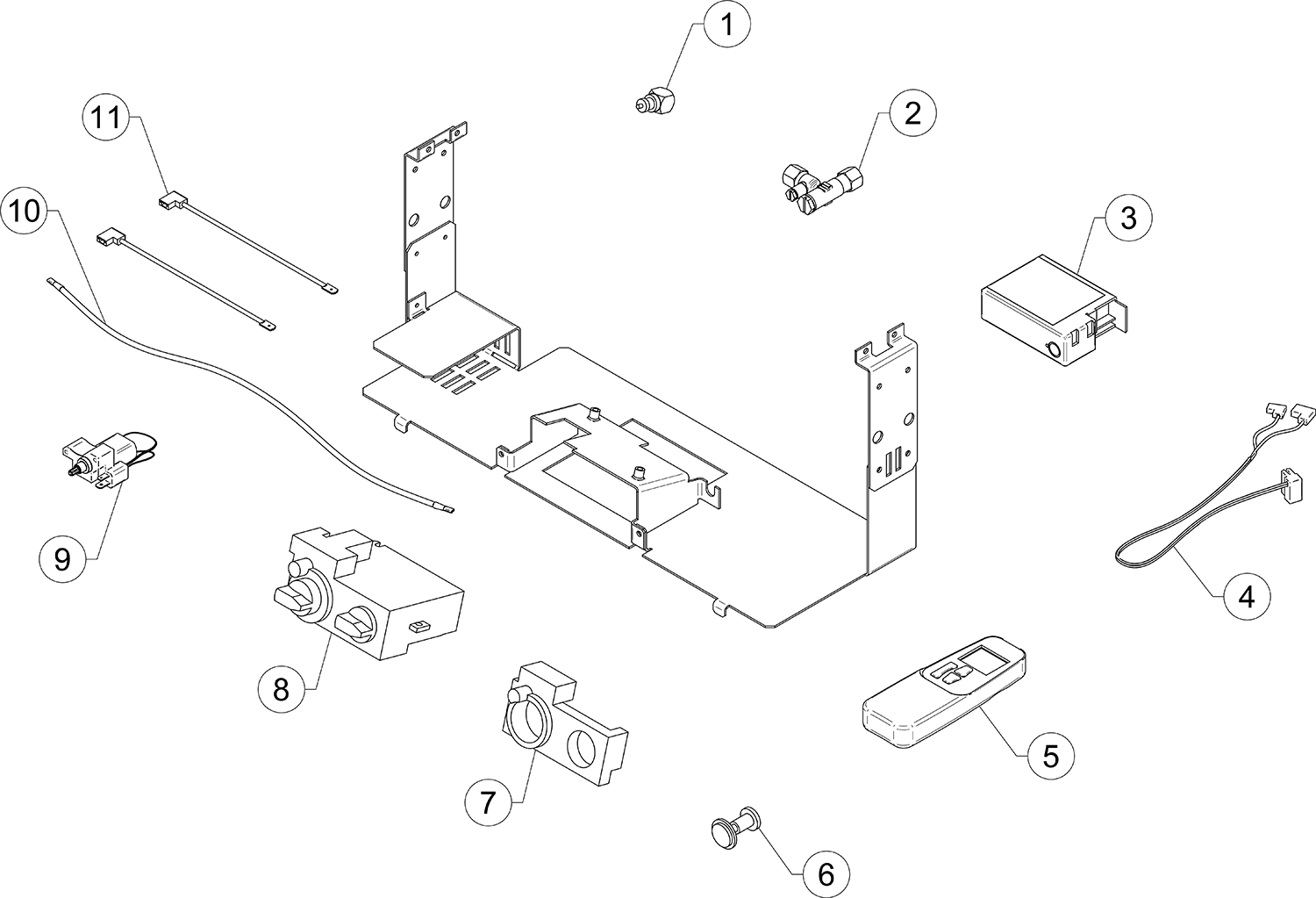 1
11
2
10
3
9
4
8
5
7
6