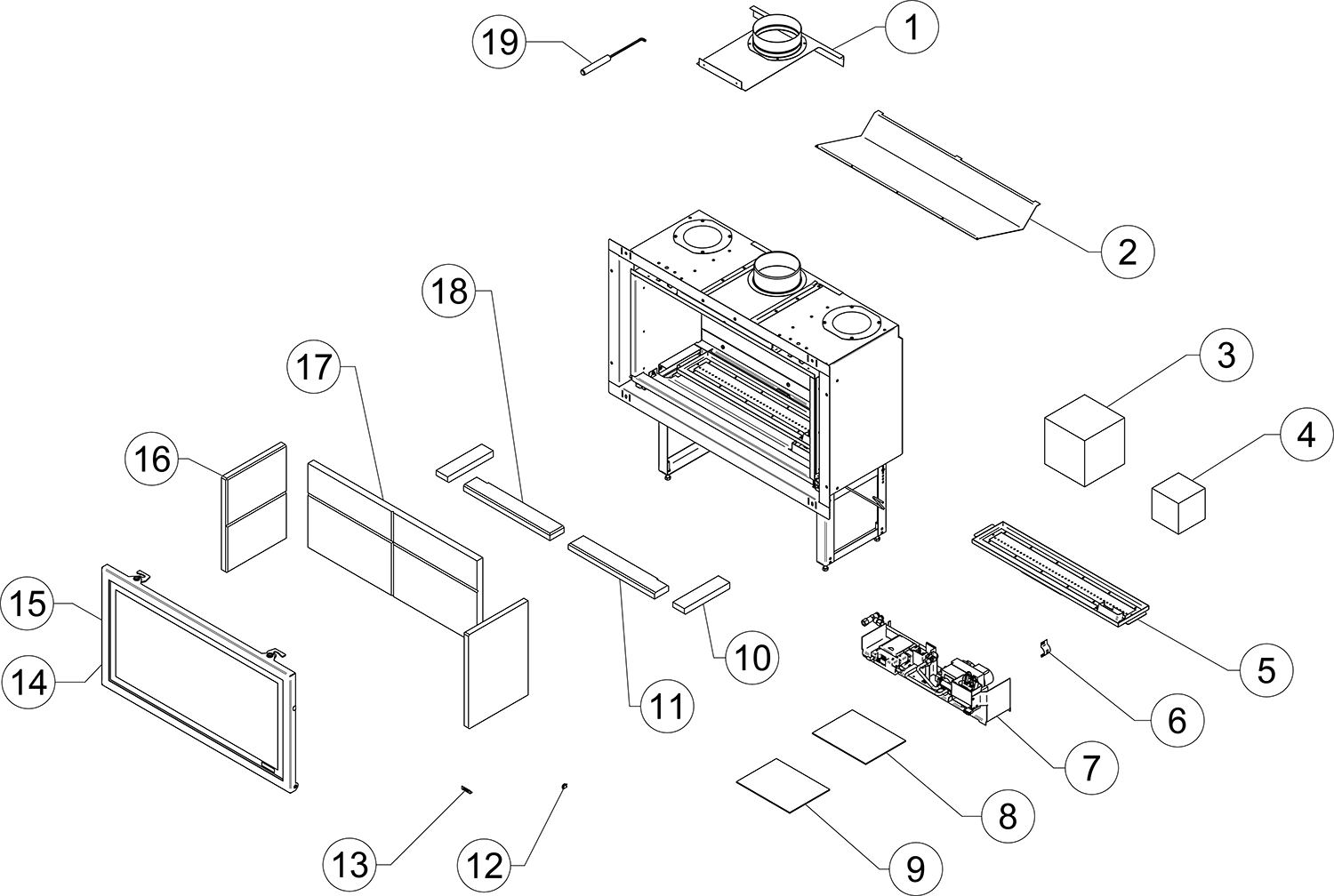 19
1
2
18
17
3
4
16
15
14
10
11
5
6
7
8
9
13
12