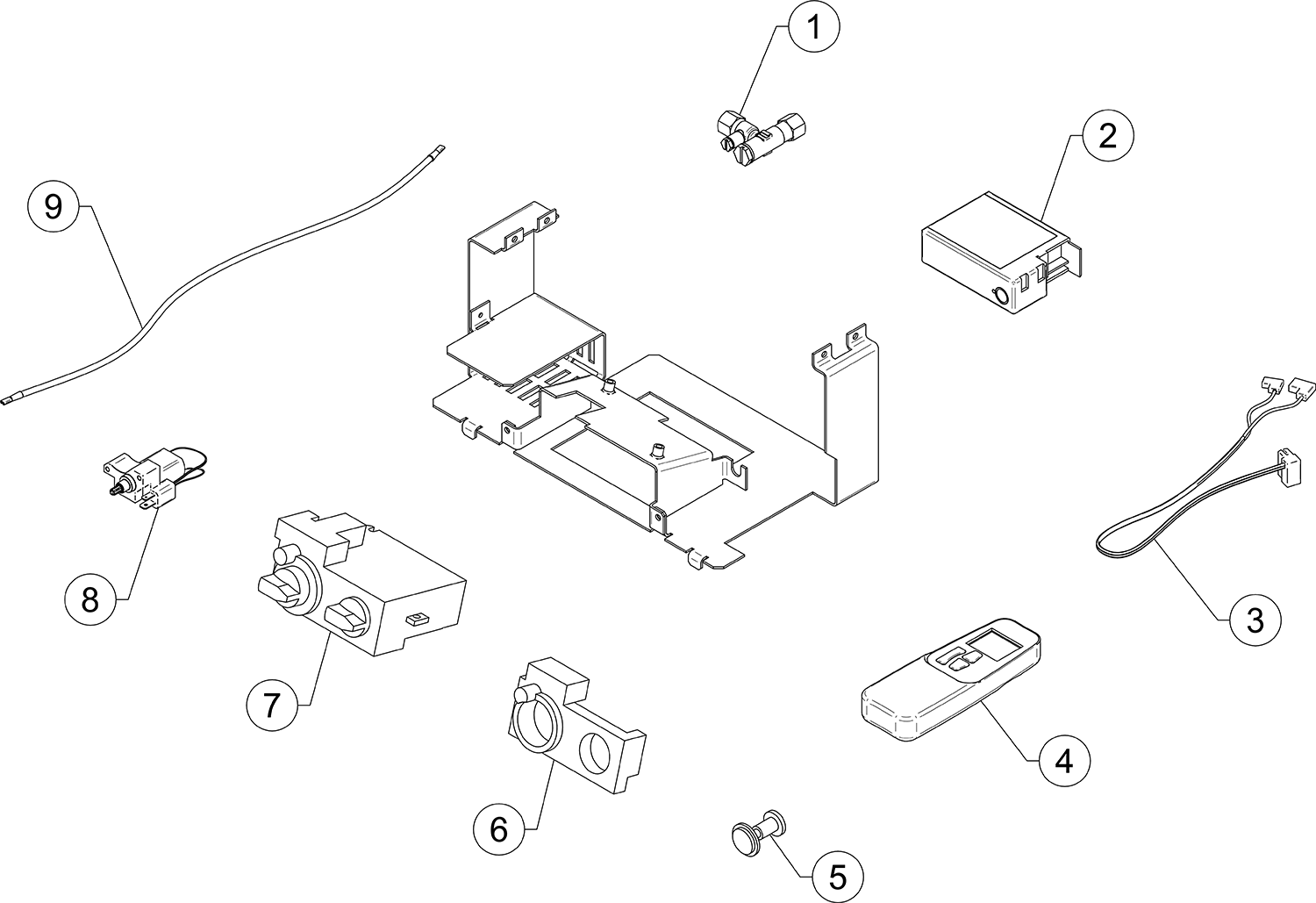 1
2
9
3
8
7
4
6
5