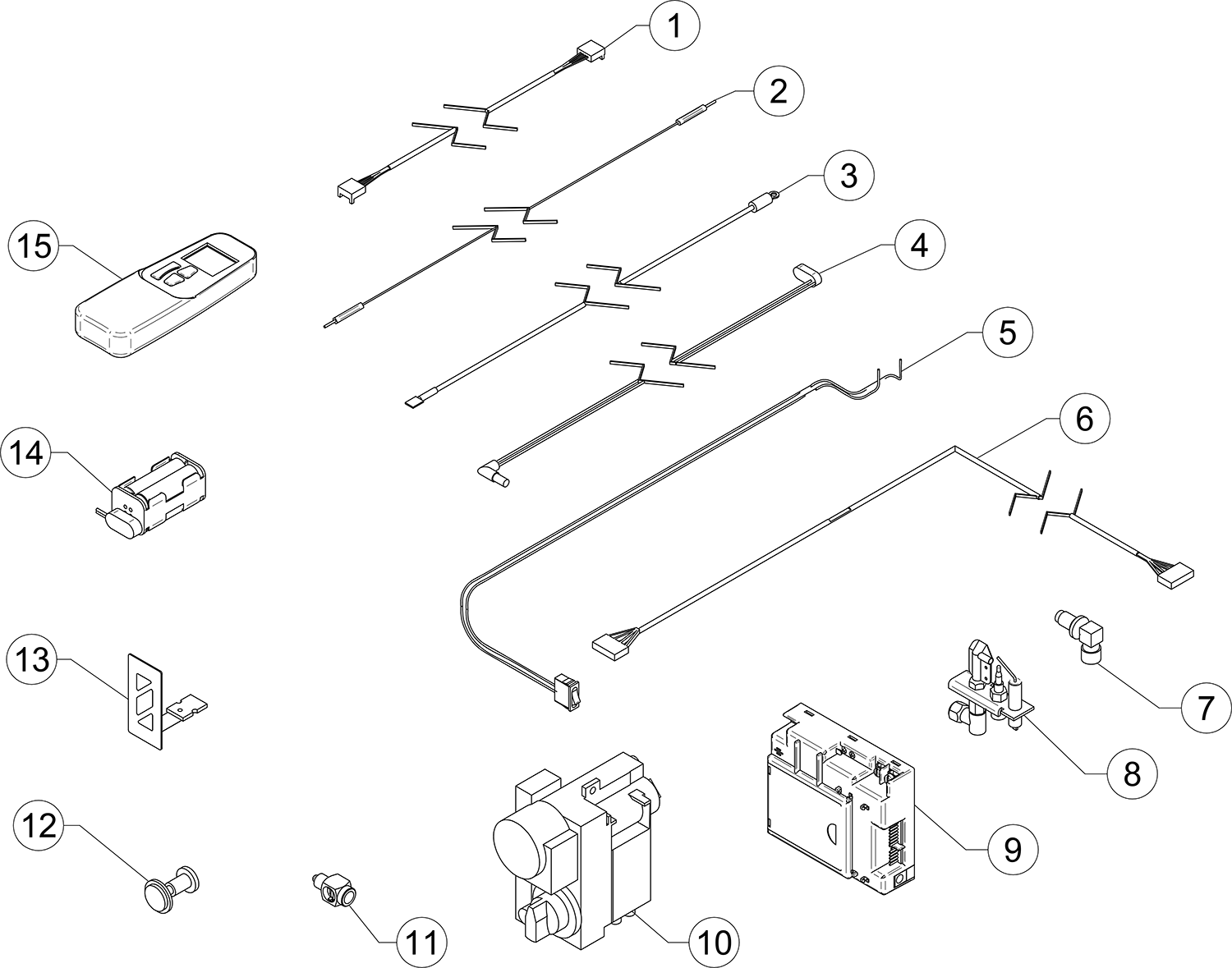 1
2
3
4
5
6
7
8
9
10
11
12
13
14
15