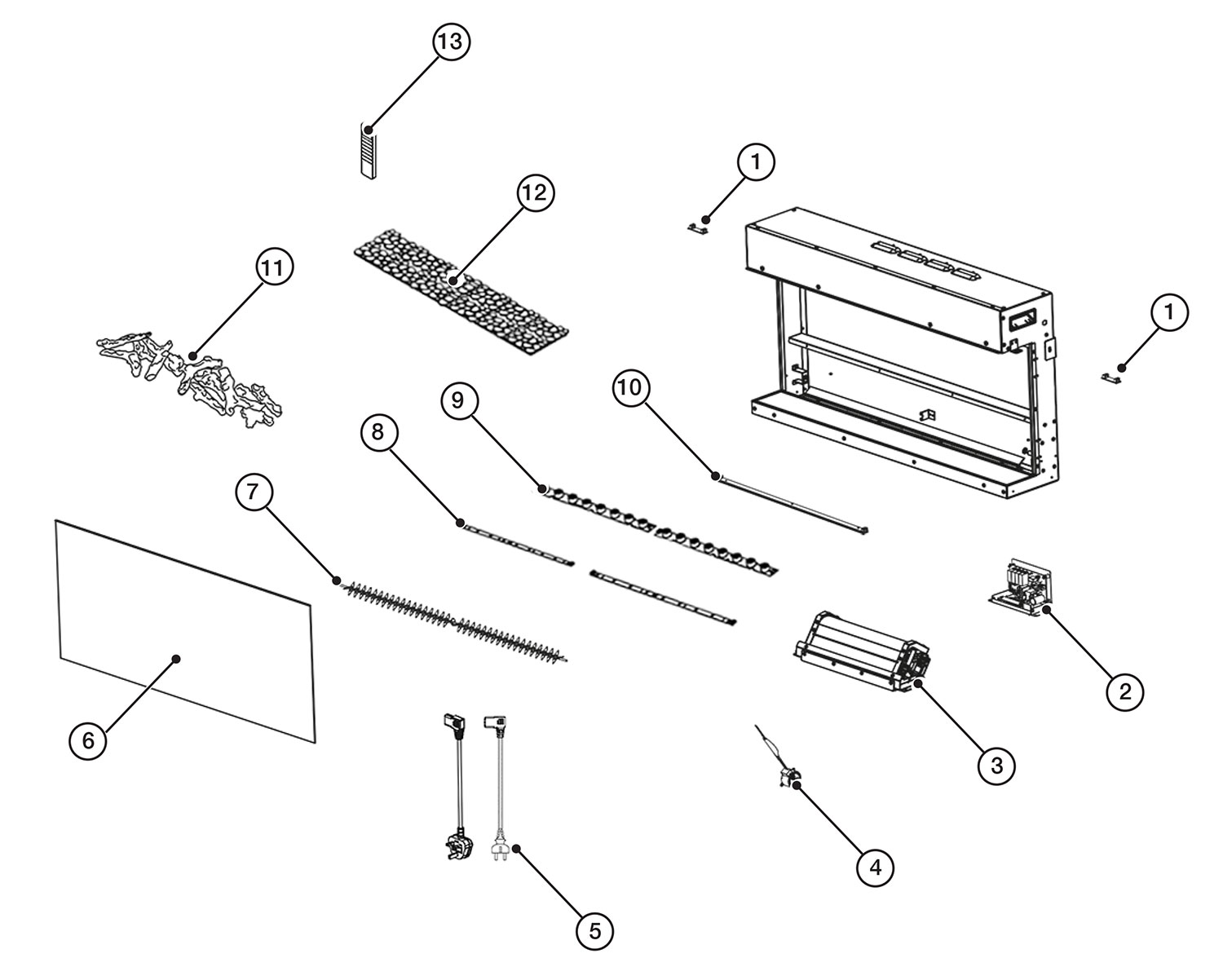 13

1

12

11

1

9

10

8

7

2

6

3

4

5