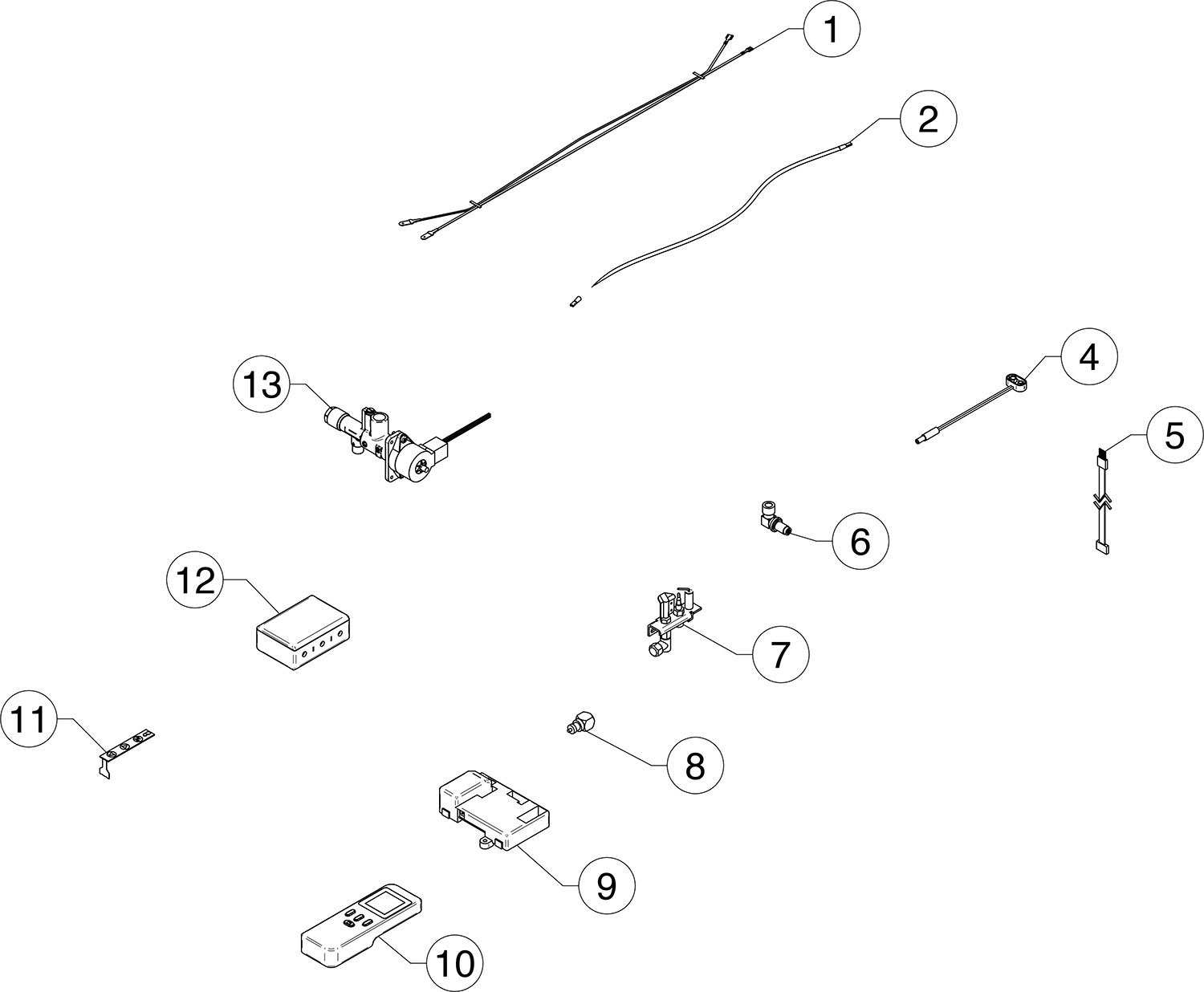 1
2
13
4
5
6
12
7
11
8
9
10