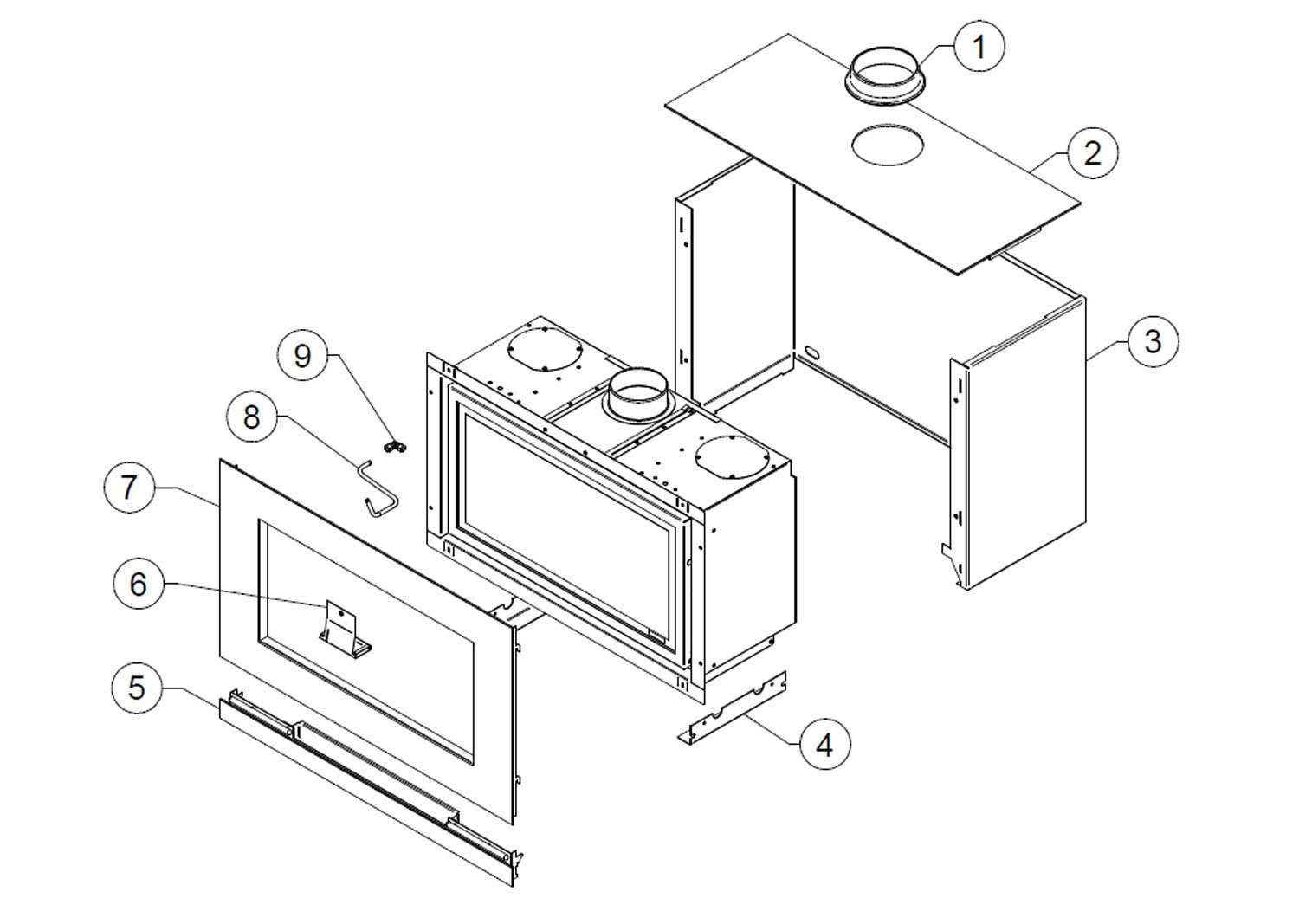 1
2
3
9
8
7
6
5
4