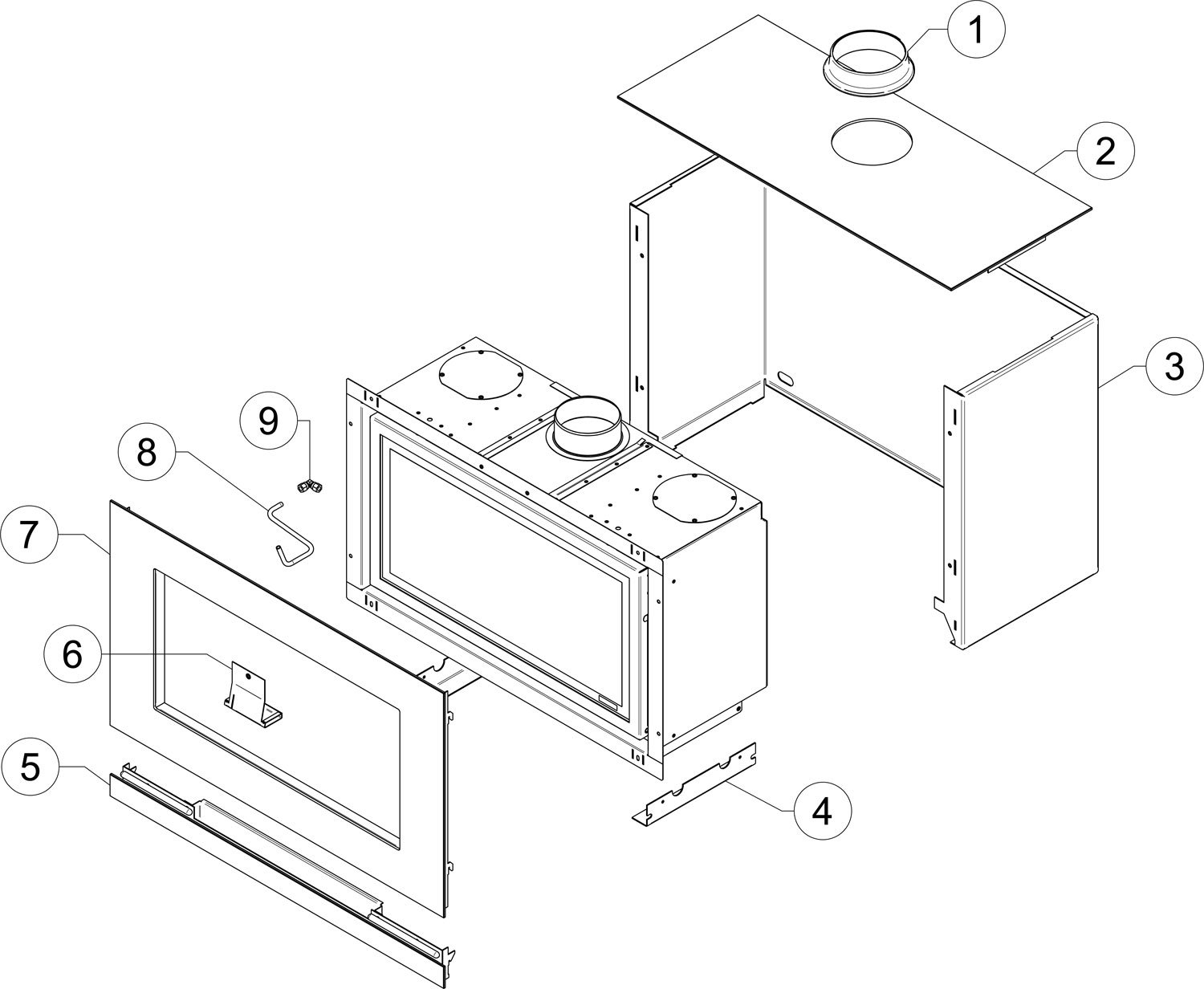 1
2
3
9
8
7
6
5
4