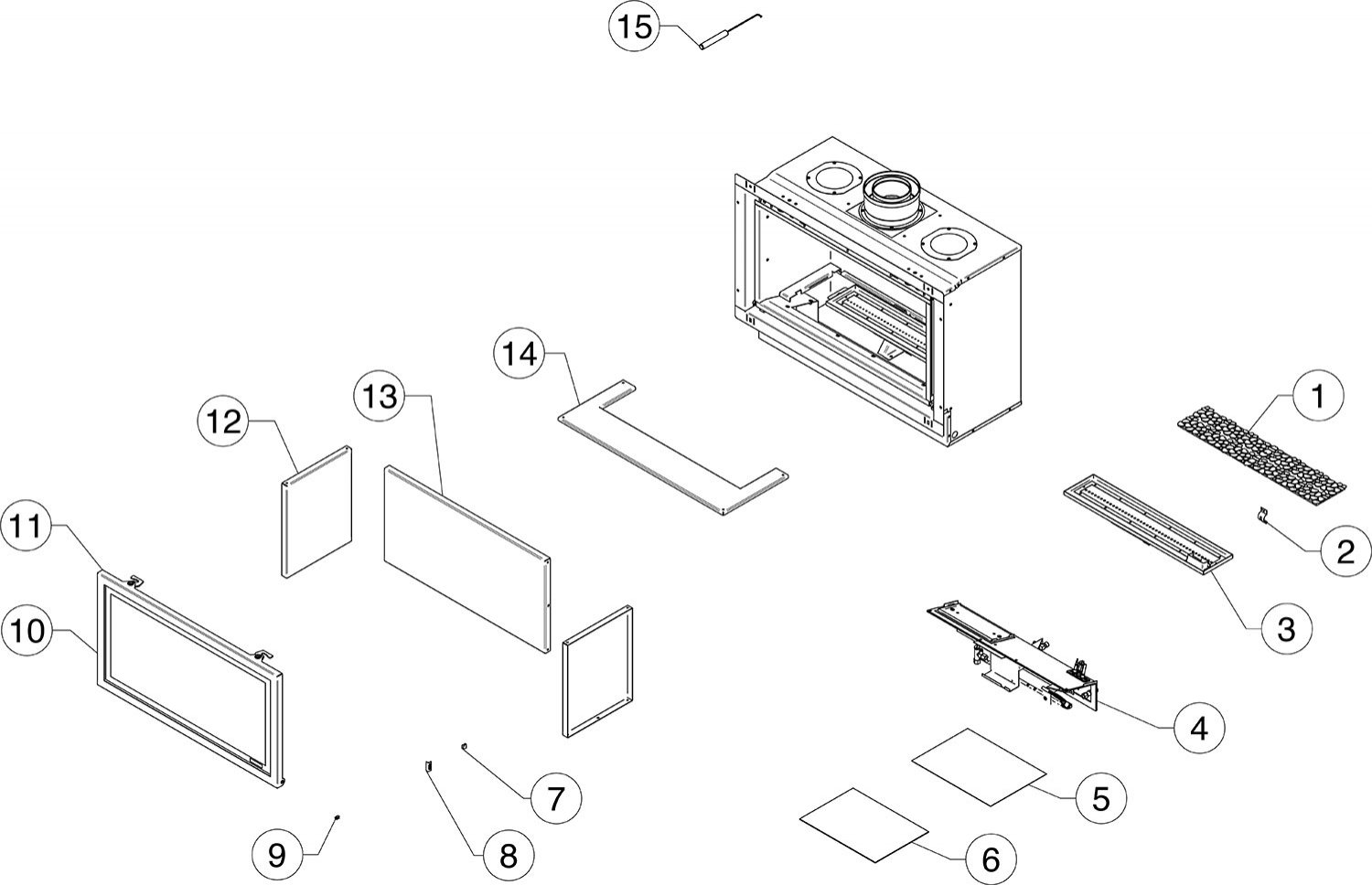 15
14
13
12
11
10
1
2
3
4
5
6
7
8
9