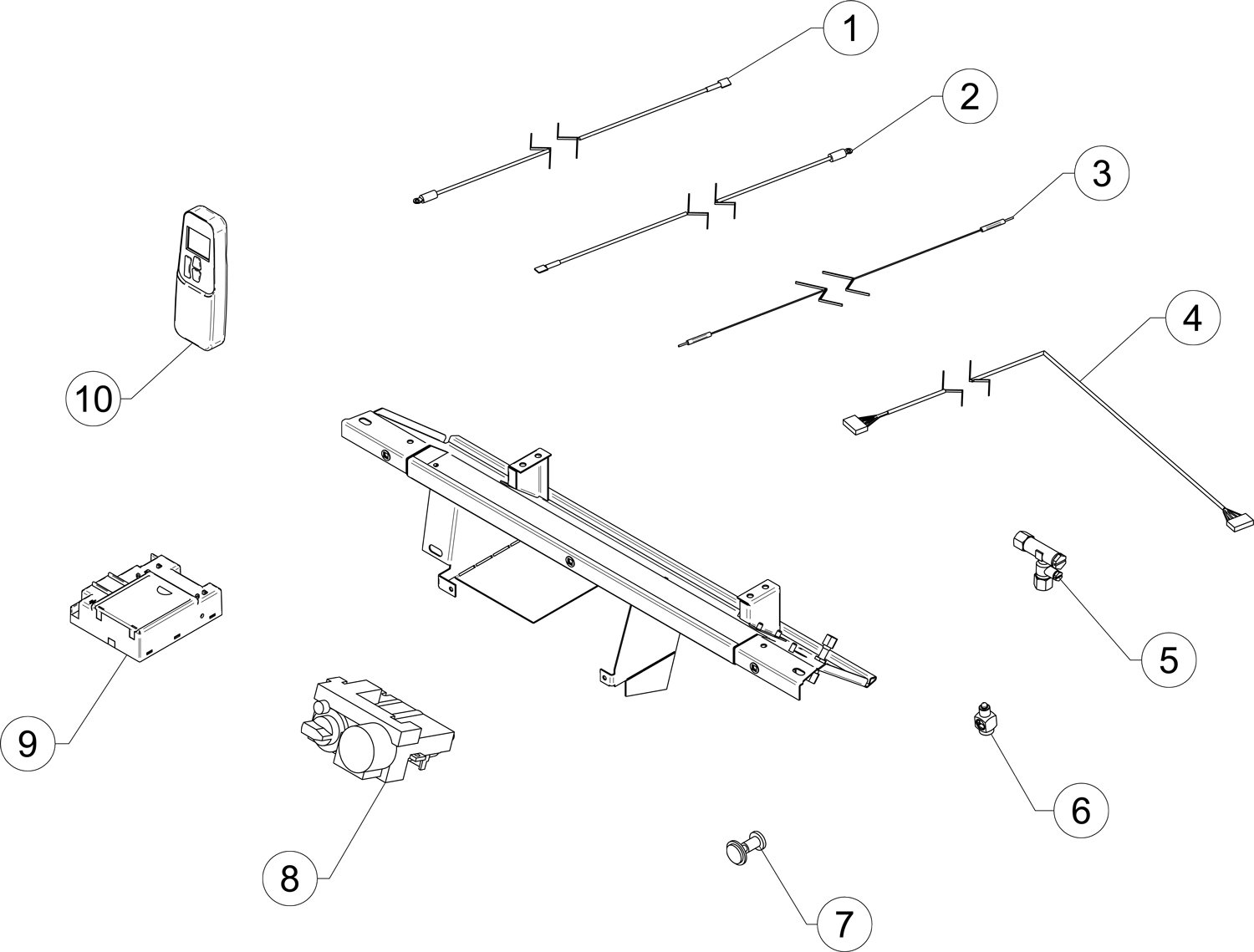 1
2
3
4
10
5
9
6
8
7