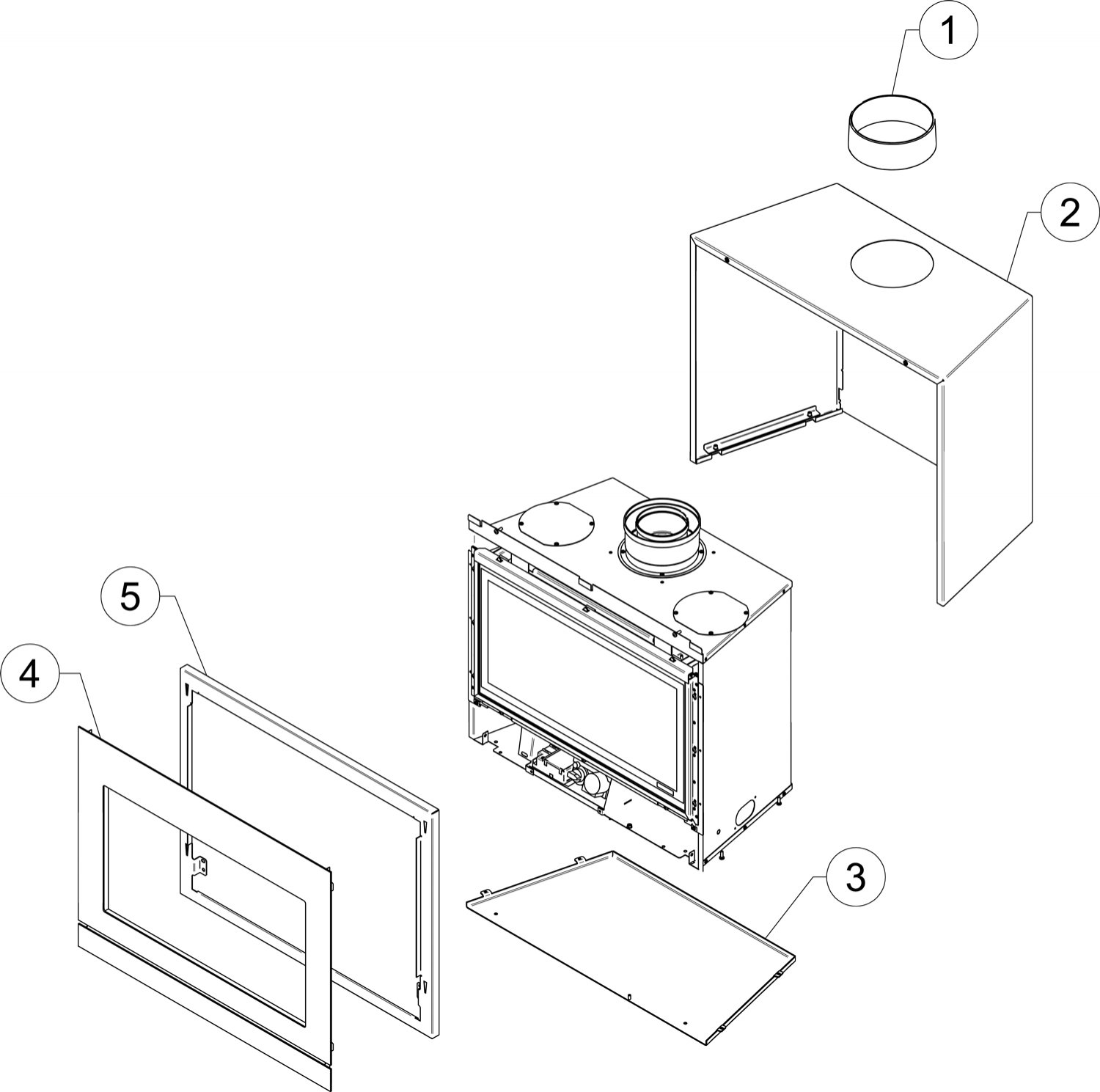 1
2
5
4
3