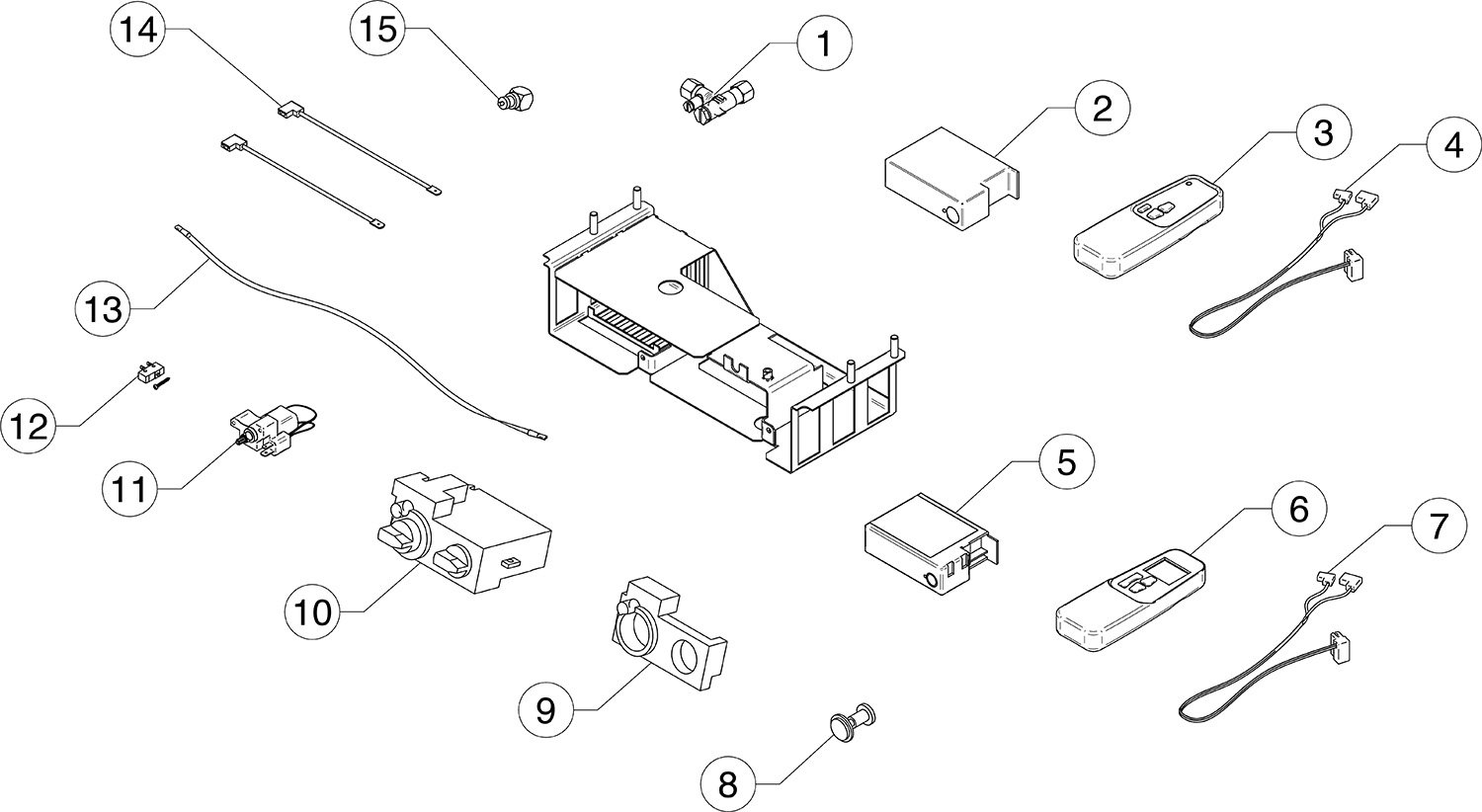 14
15
1
2
3
4
13
12
11
10
5
6
7
9
8