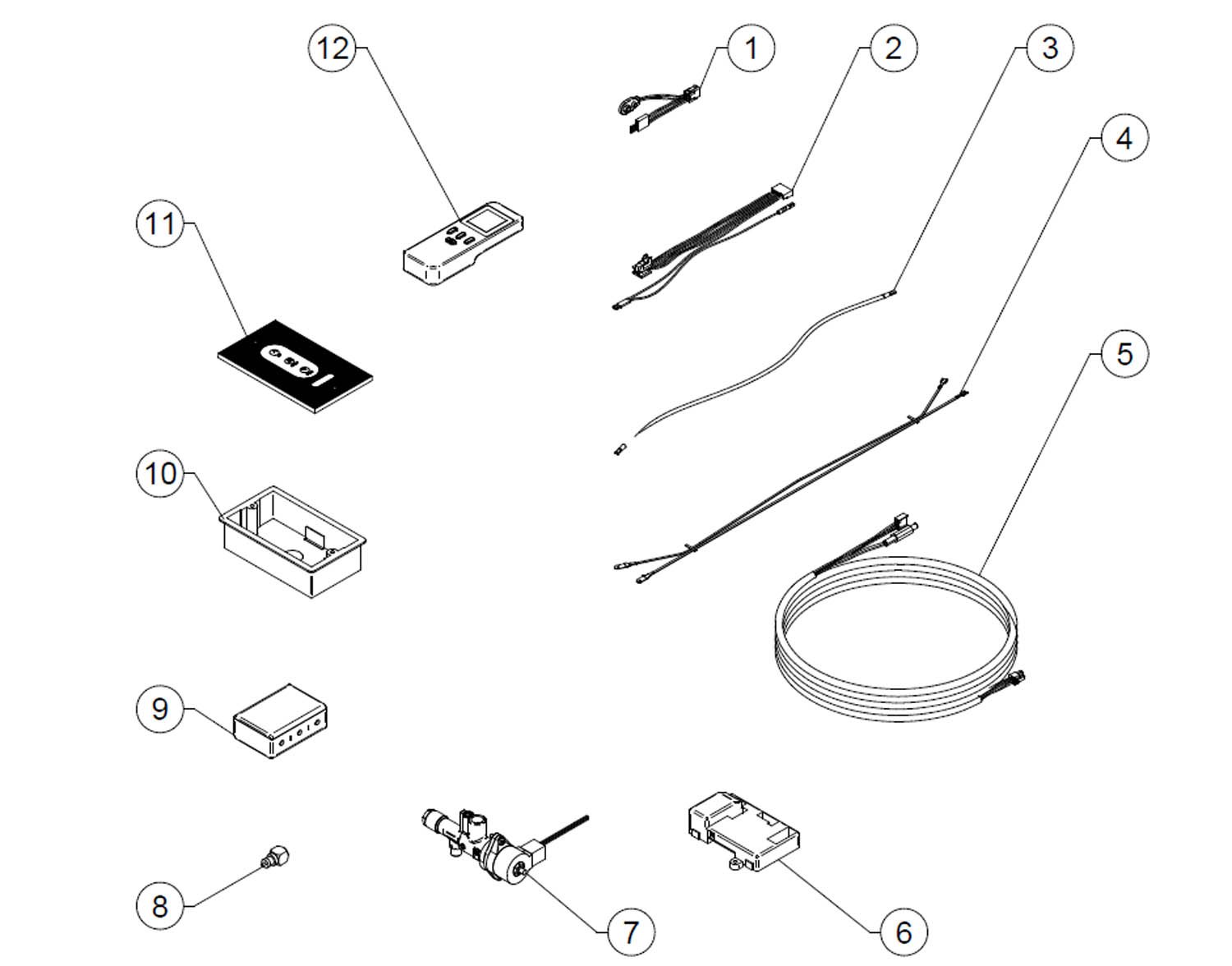 12
1
2
3
4
11
5
10
9
8
7
6