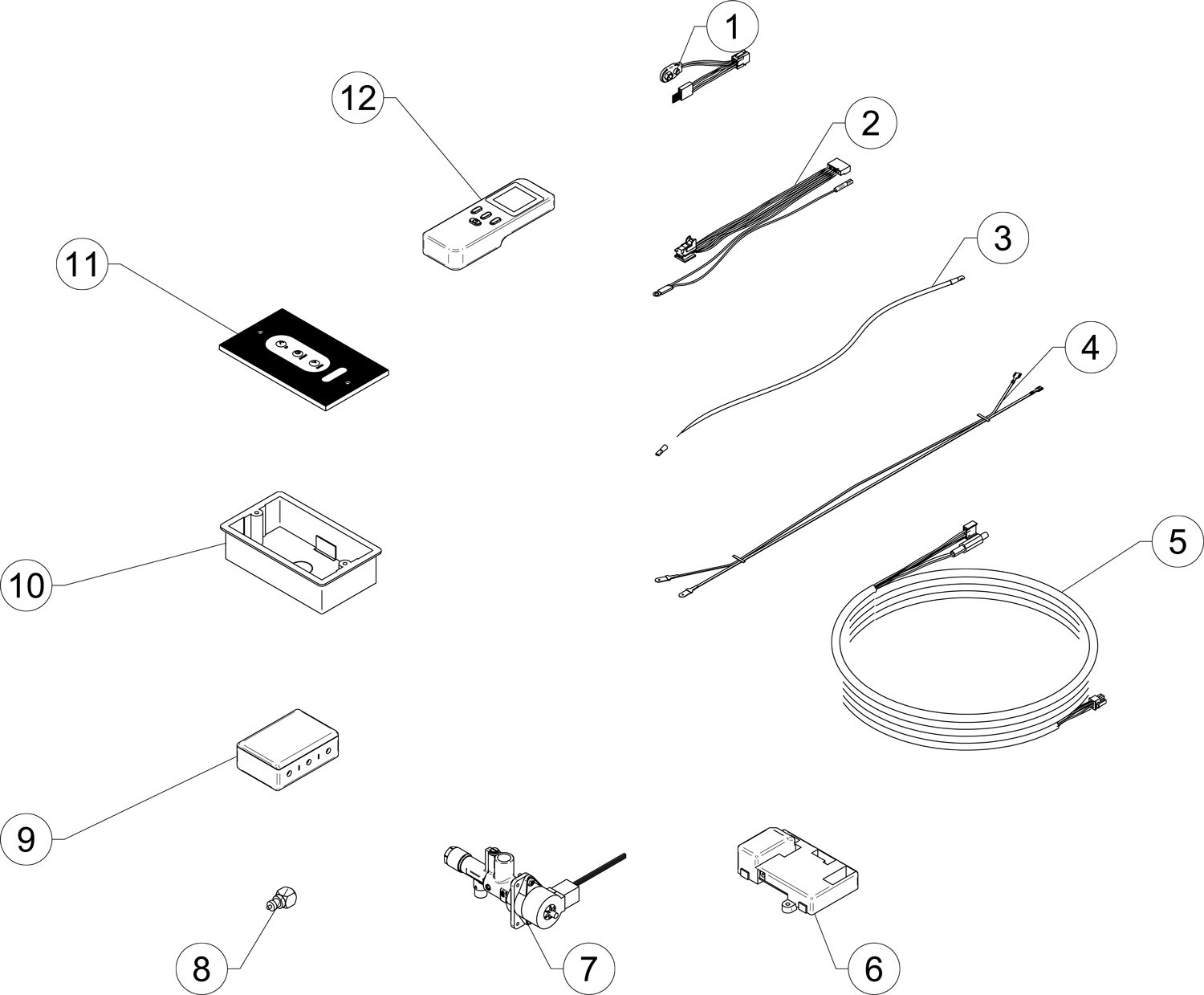 1
12
2
3
11
4
5
10
9
8
7
6