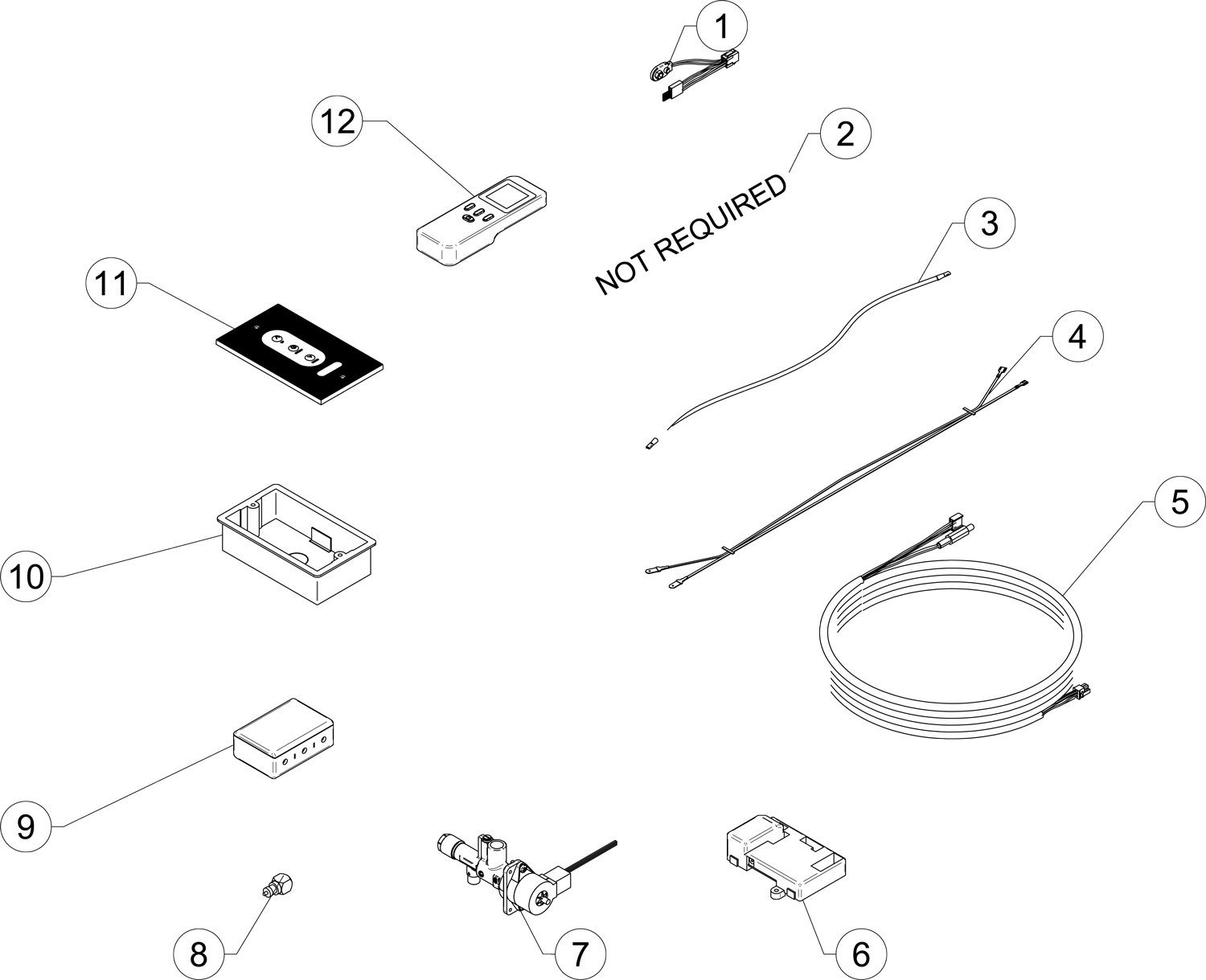 1

12

2

NOT REQUIRED

3

11

4

5

10

9

8

7

6