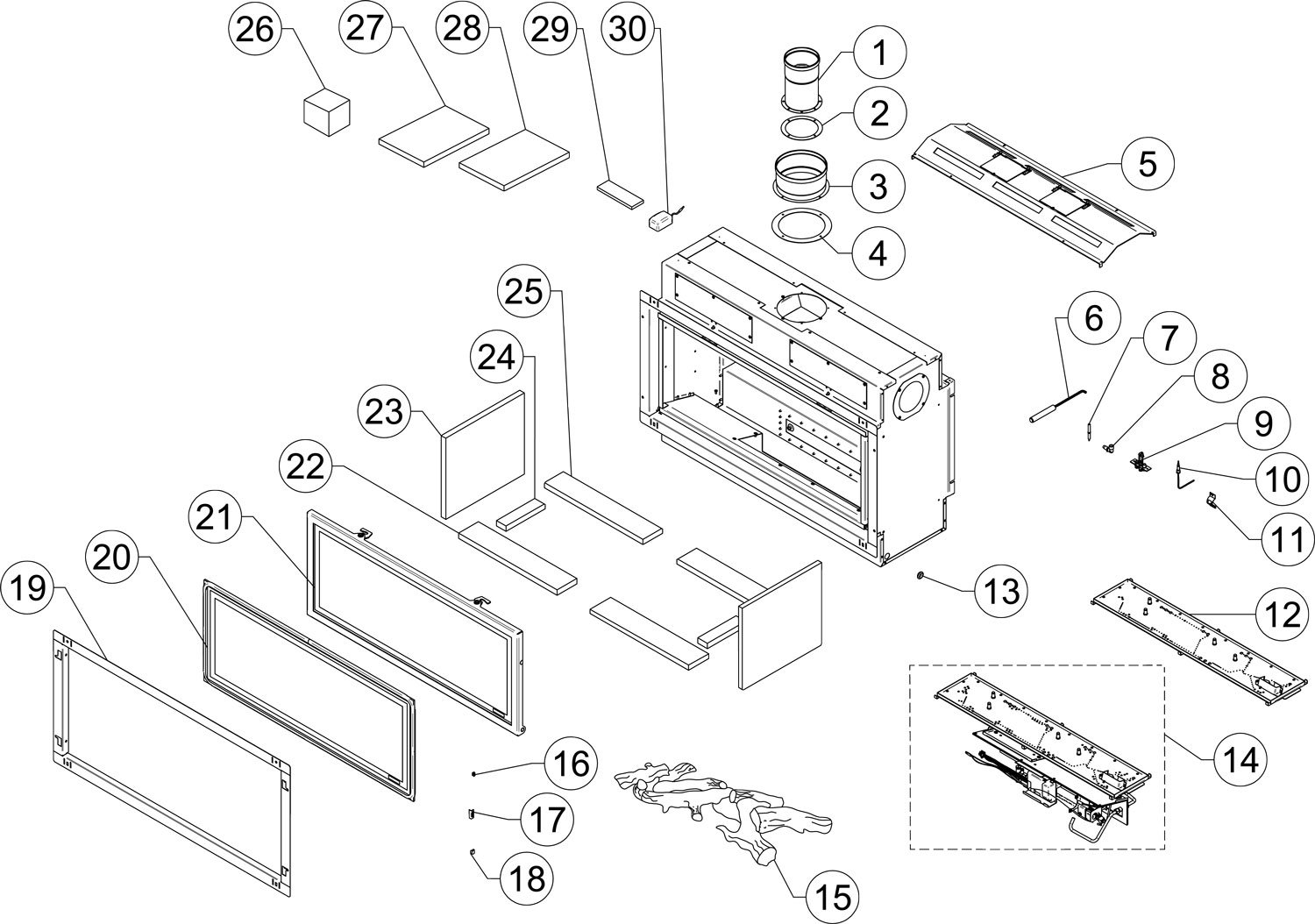 26 27 28 29 30

1

2

3

4

5

25

24

23

22

21

20

19

6

7

8

9

10

11

13

12

14

16

17

18

15