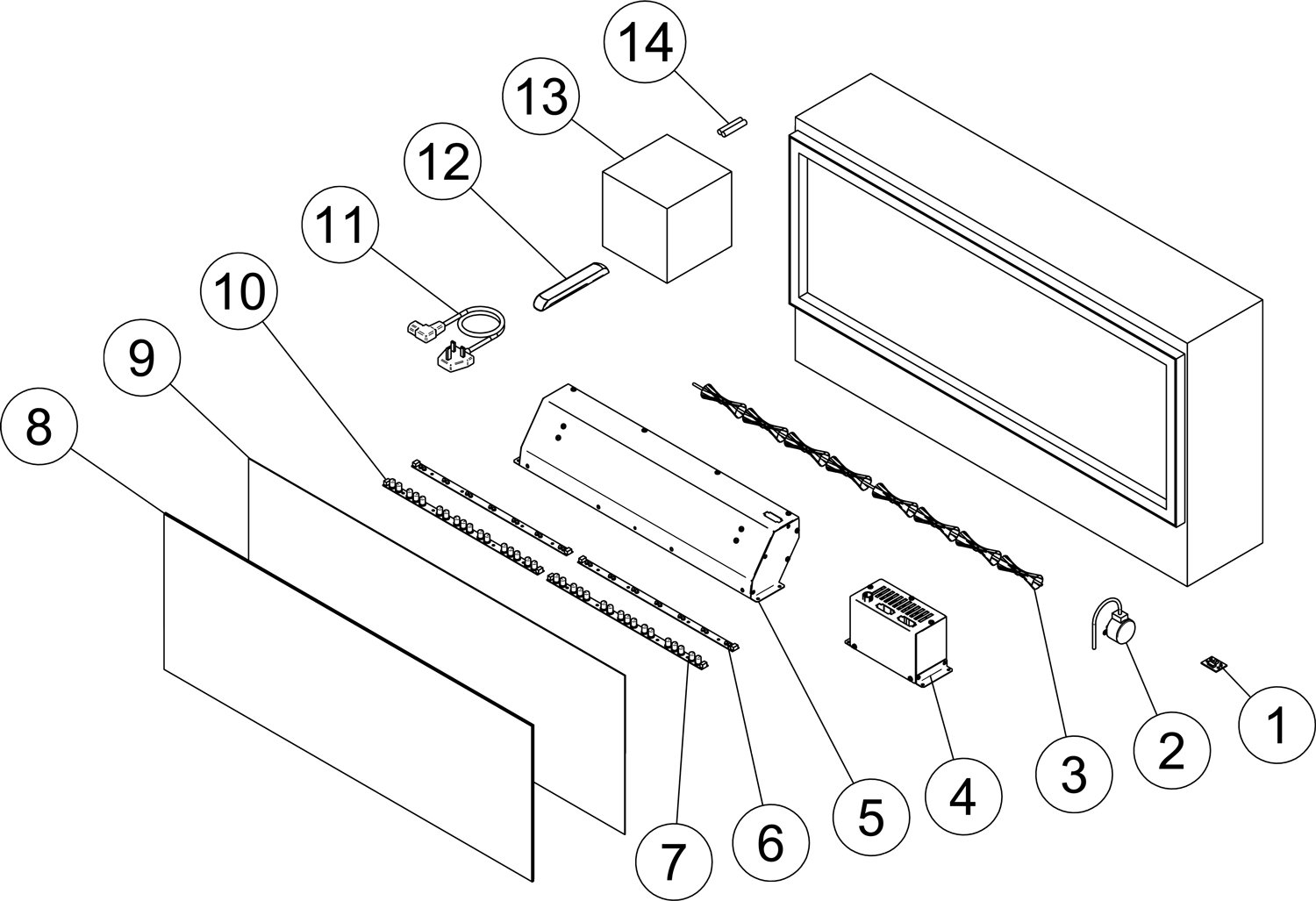 14
13
12
11
10
9
8
7
6
5
4
3
2
1